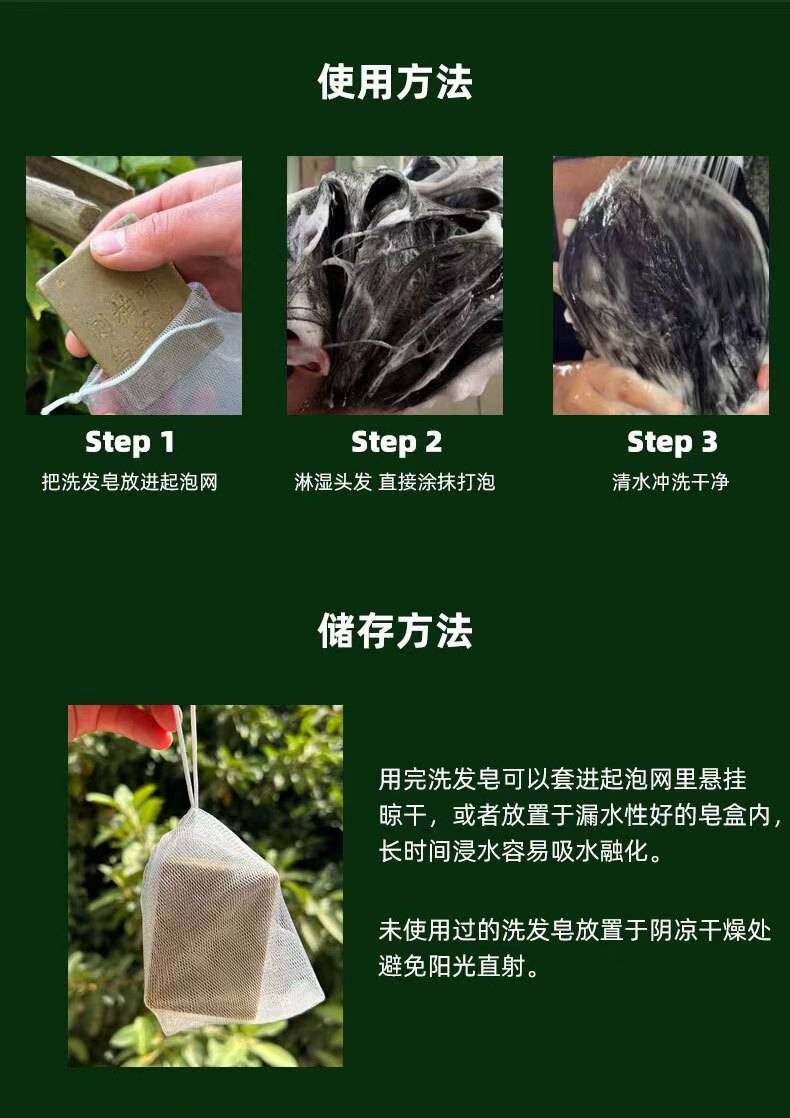 使用方法

Step 1
把洗发皂放进起泡网

Step 2
淋湿头发 直接涂抹打泡

Step 3
清水冲洗干净

储存方法

用完洗发皂可以套进起泡网里悬挂晾干，或者放置于漏水性好的皂盒内，长时间浸水容易吸水融化。

未使用过的洗发皂放置于阴凉干燥处避免阳光直射。