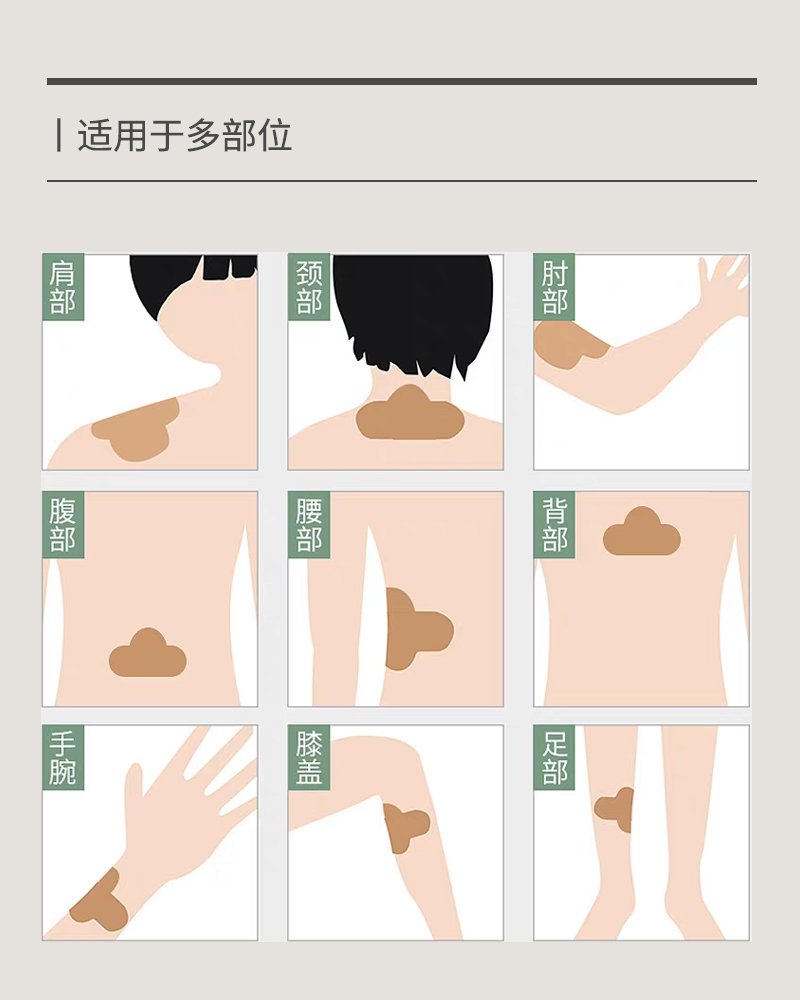 适用于多部位

肩部

颈部

肘部

腹部

腰部

背部

手腕

膝盖

足部